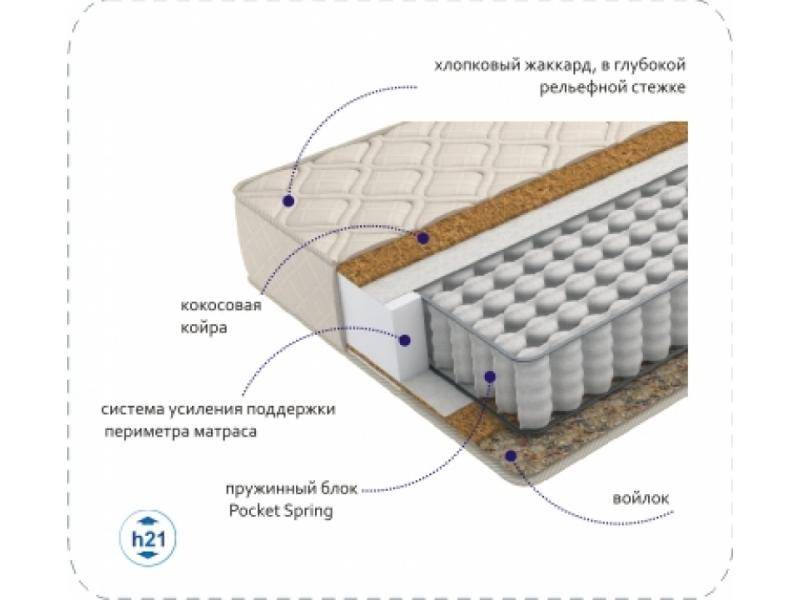 хлопковый жаккард, в глубокой рельефной стежке

кокосовая койра

система усиления поддержки периметра матраса

пружинный блок Pocket Spring

войлок

h21